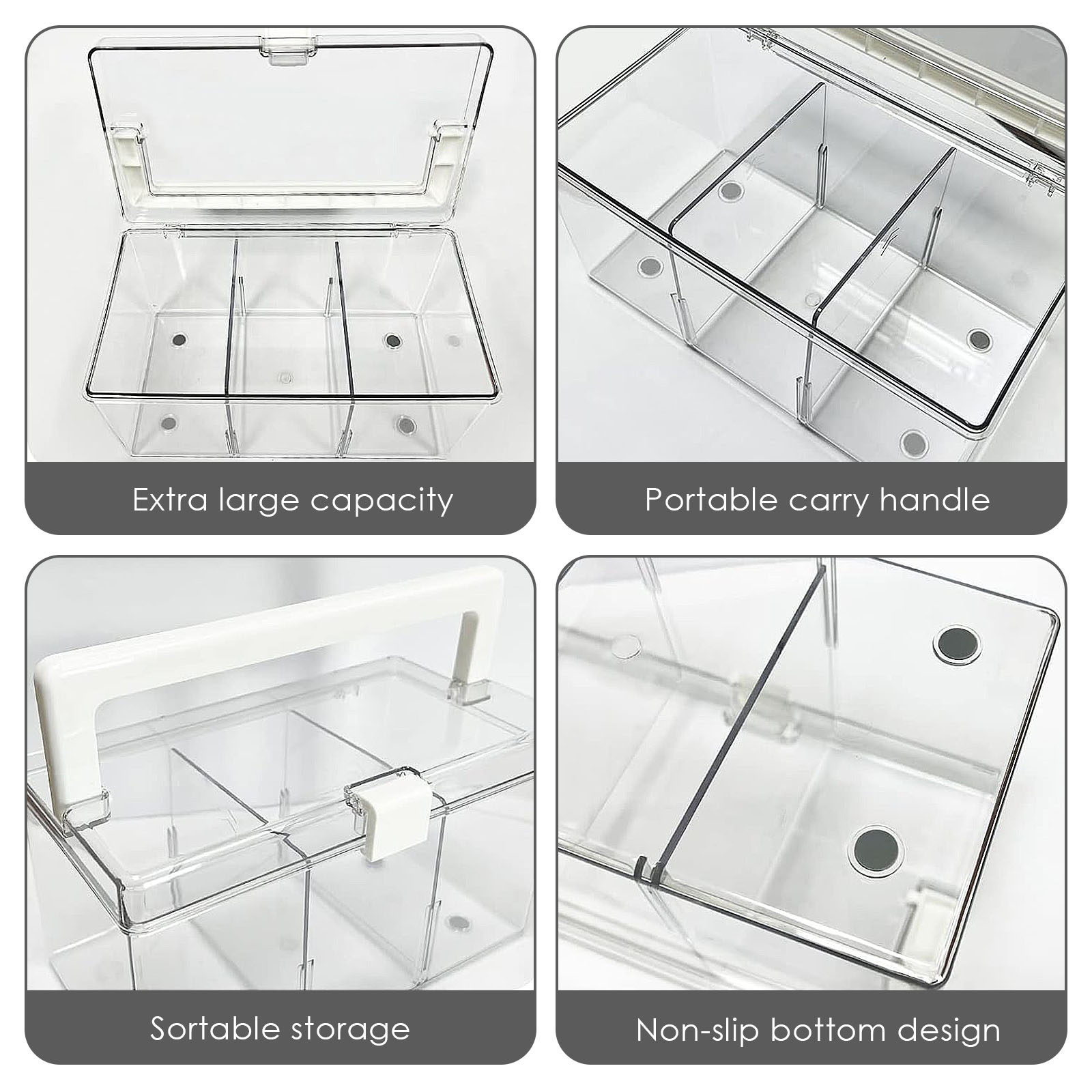 Extra large capacity

Portable carry handle

Sortable storage

Non-slip bottom design