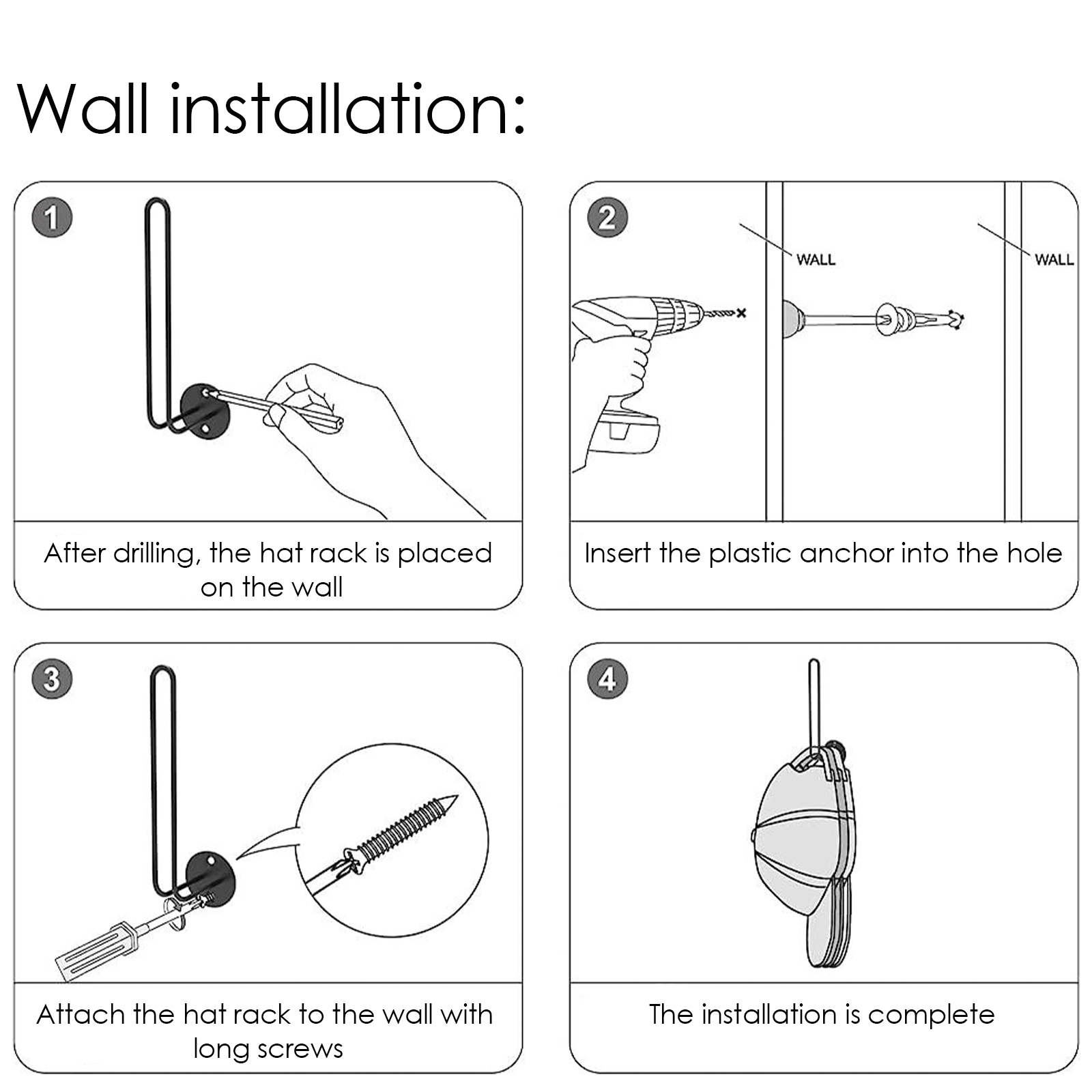 Wall installation:

1

After drilling, the hat rack is placed on the wall

2

WALL

WALL

Insert the plastic anchor into the hole

3

Attach the hat rack to the wall with long screws

4

The installation is complete