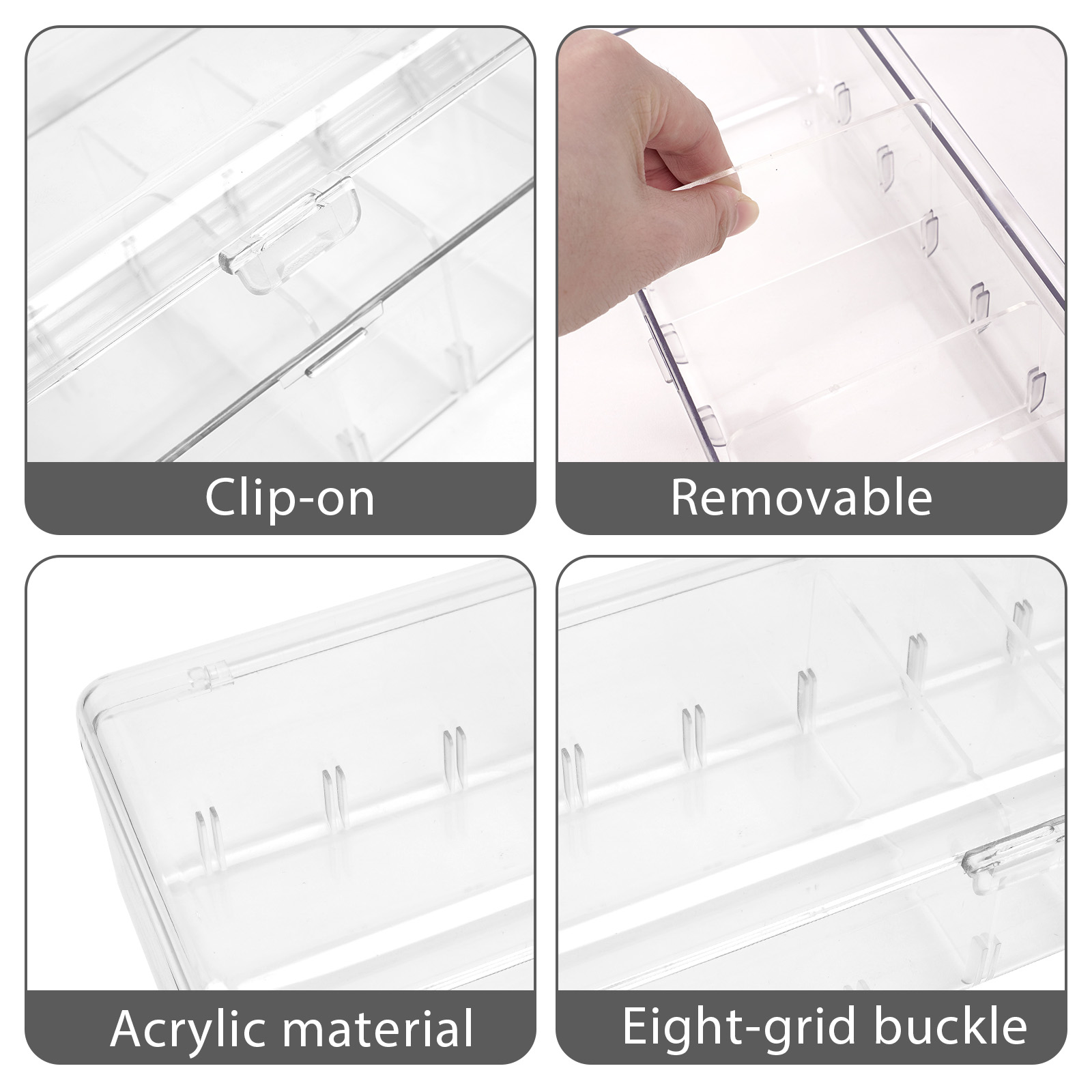 Clip-on

Removable

Acrylic material

Eight-grid buckle