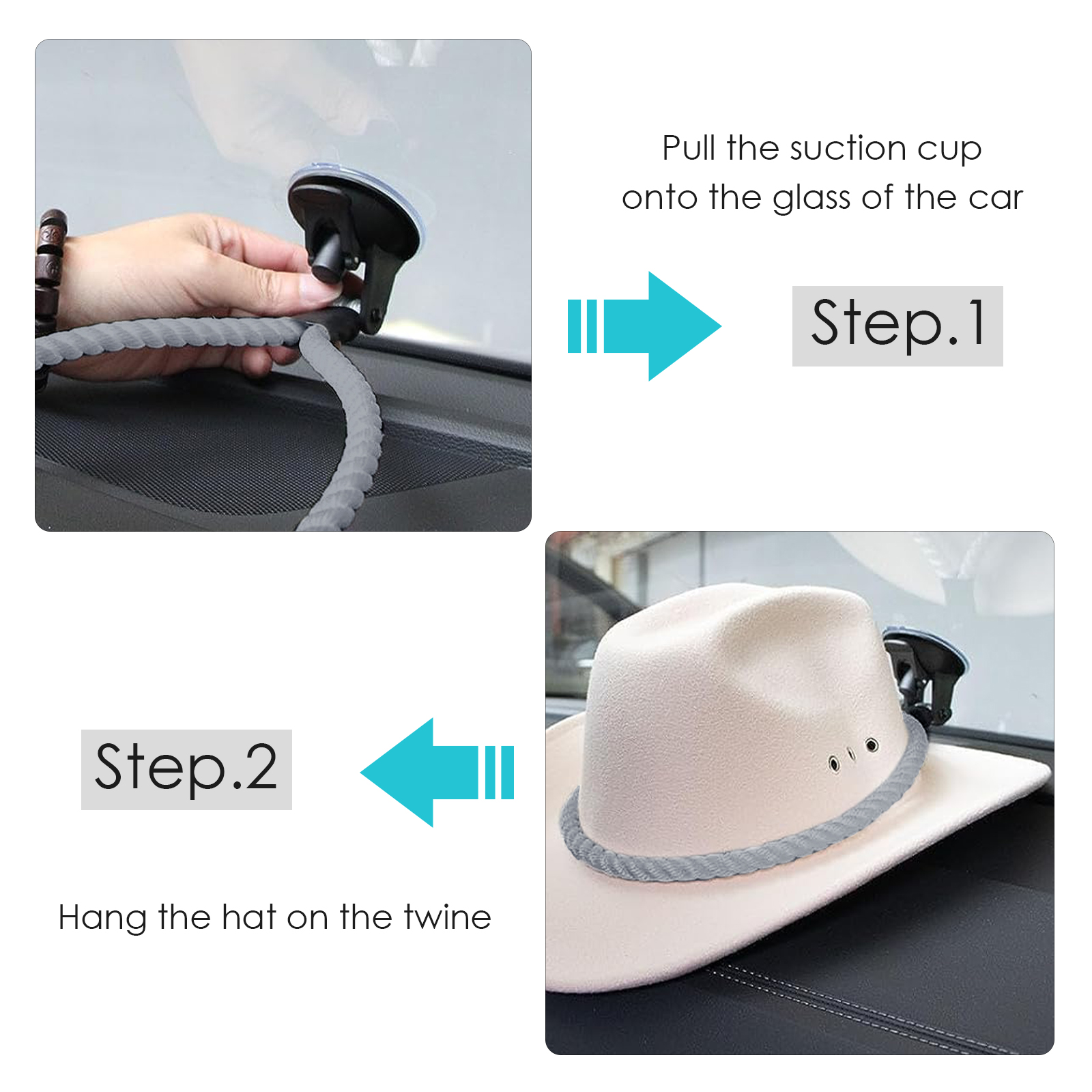 Pull the suction cup onto the glass of the car

Step.1

Step.2

Hang the hat on the twine