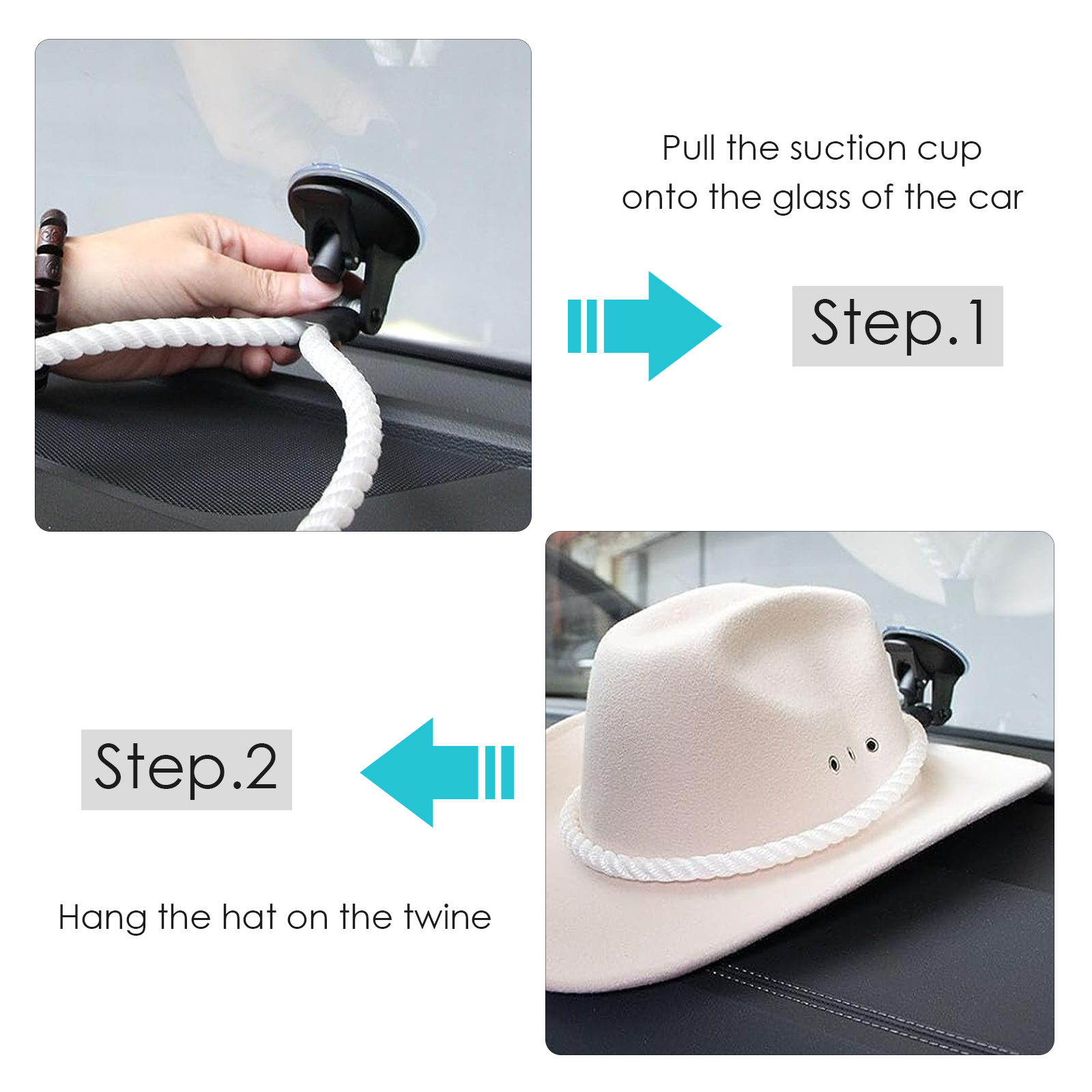 Pull the suction cup onto the glass of the car

Step.1

Step.2

Hang the hat on the twine