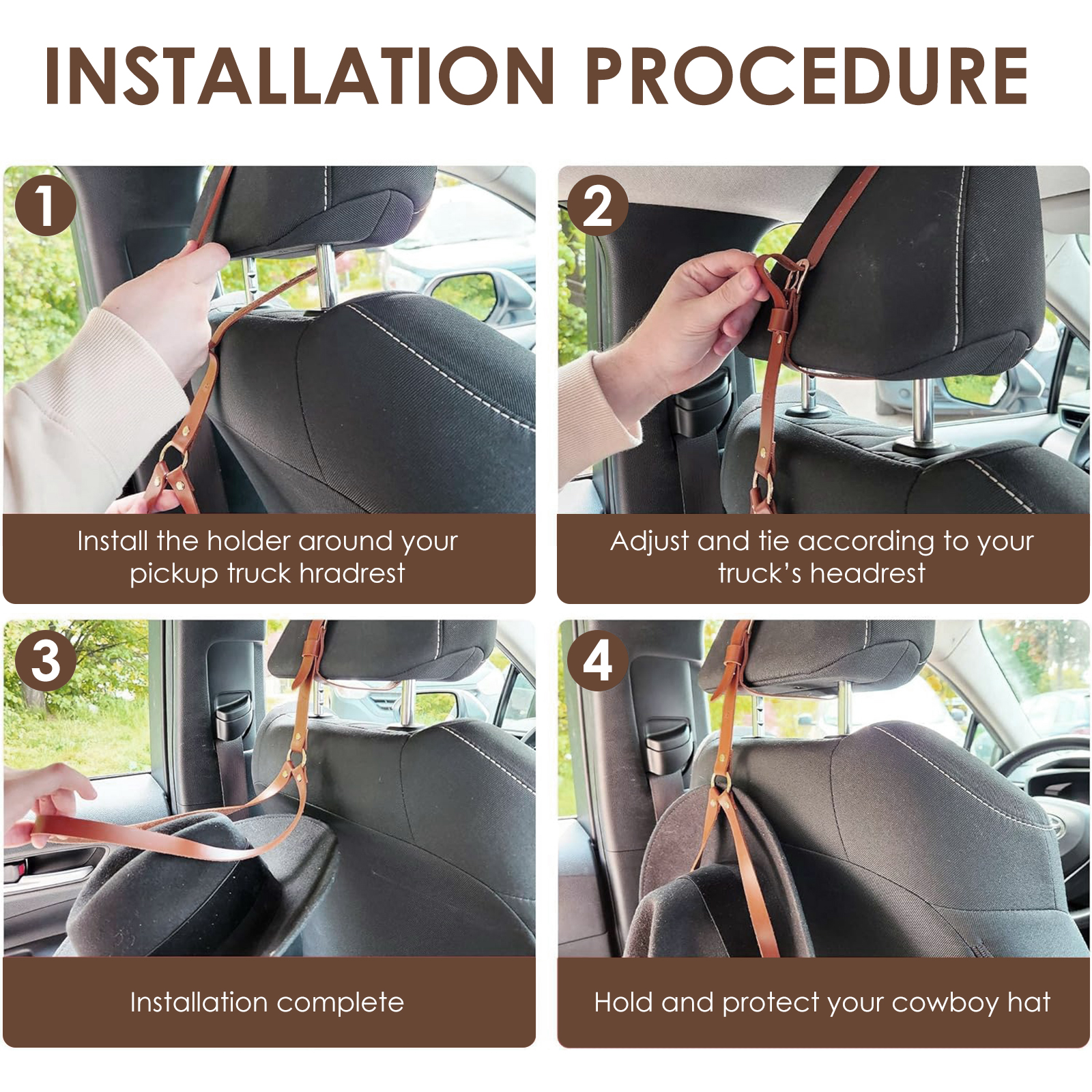 INSTALLATION PROCEDURE

1

Install the holder around your pickup truck hradrest

2

Adjust and tie according to your truck's headrest

3

Installation complete

4

Hold and protect your cowboy hat